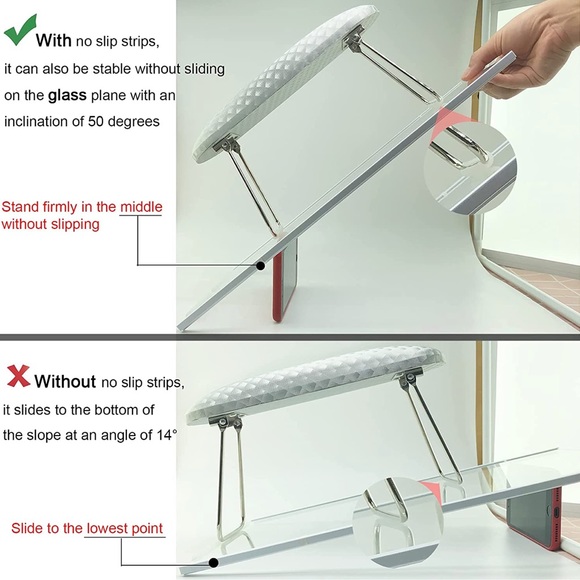 With no slip strips, it can also be stable without sliding on the glass plane with an inclination of 50 degrees

Stand firmly in the middle without slipping

Without no slip strips, it slides to the bottom of the slope at an angle of 14°

Slide to the lowest point